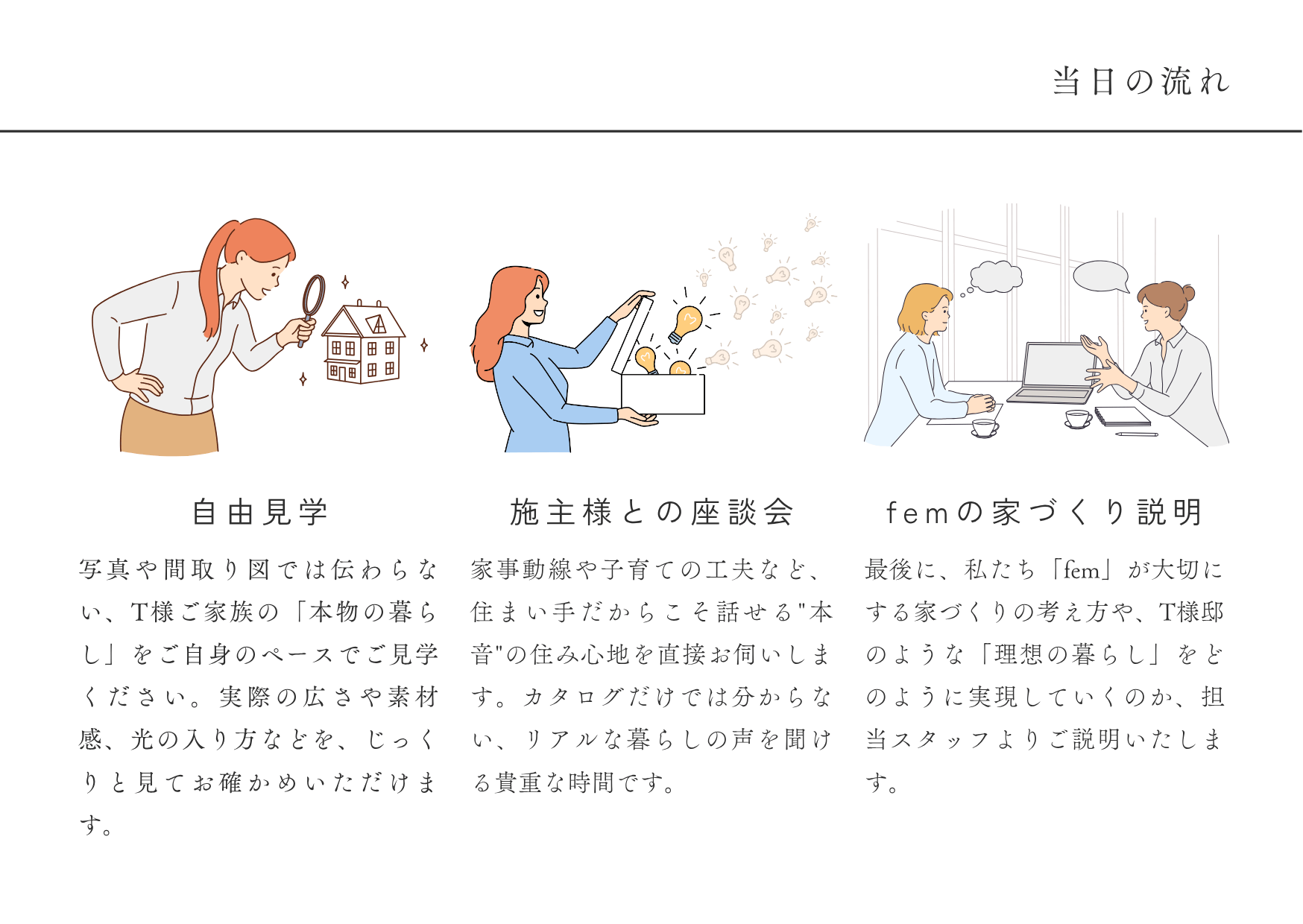 当日の流れ

自由見学

写真や間取り図では伝わらない、T様ご家族の「本物の暮らし」をご自身のペースでご見学ください。実際の広さや素材感、光の入り方などを、じっくりと見てお確かめいただけます。

施主様との座談会

家事動線や子育ての工夫など、住まい手だからこそ話せる"本音"の住み心地を直接お伺いします。カタログだけでは分からない、リアルな暮らしの声を聞ける貴重な時間です。

femの家づくり説明

最後に、私たち「fem」が大切にする家づくりの考え方や、T様邸のような「理想の暮らし」をどのように実現していくのか、担当スタッフよりご説明いたします。